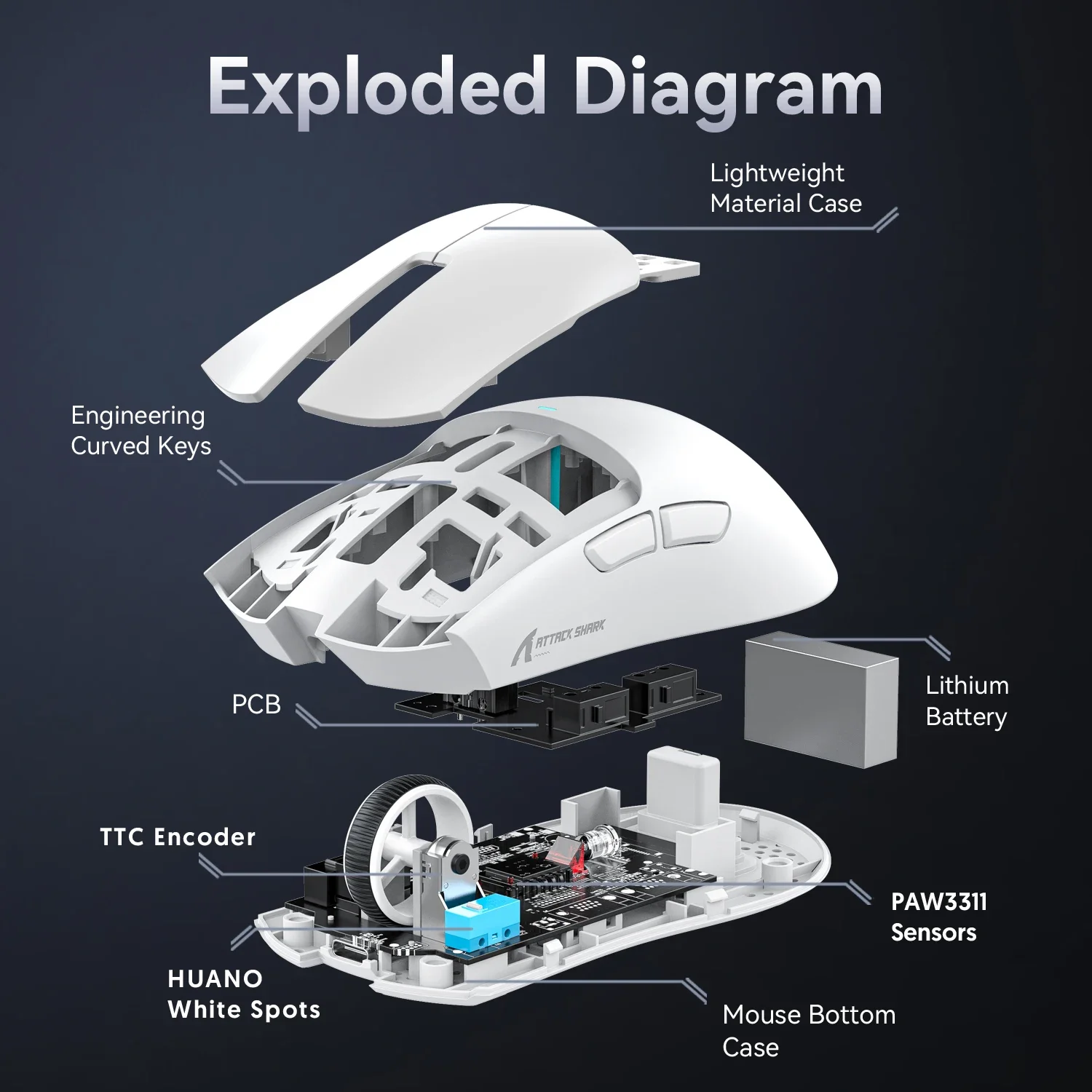 Exploded Diagram

Lightweight Material Case

Engineering Curved Keys

ATTACK SHARK

PCB

Lithium Battery

TTC Encoder

PAW3311 Sensors

HUANO White Spots

Mouse Bottom Case