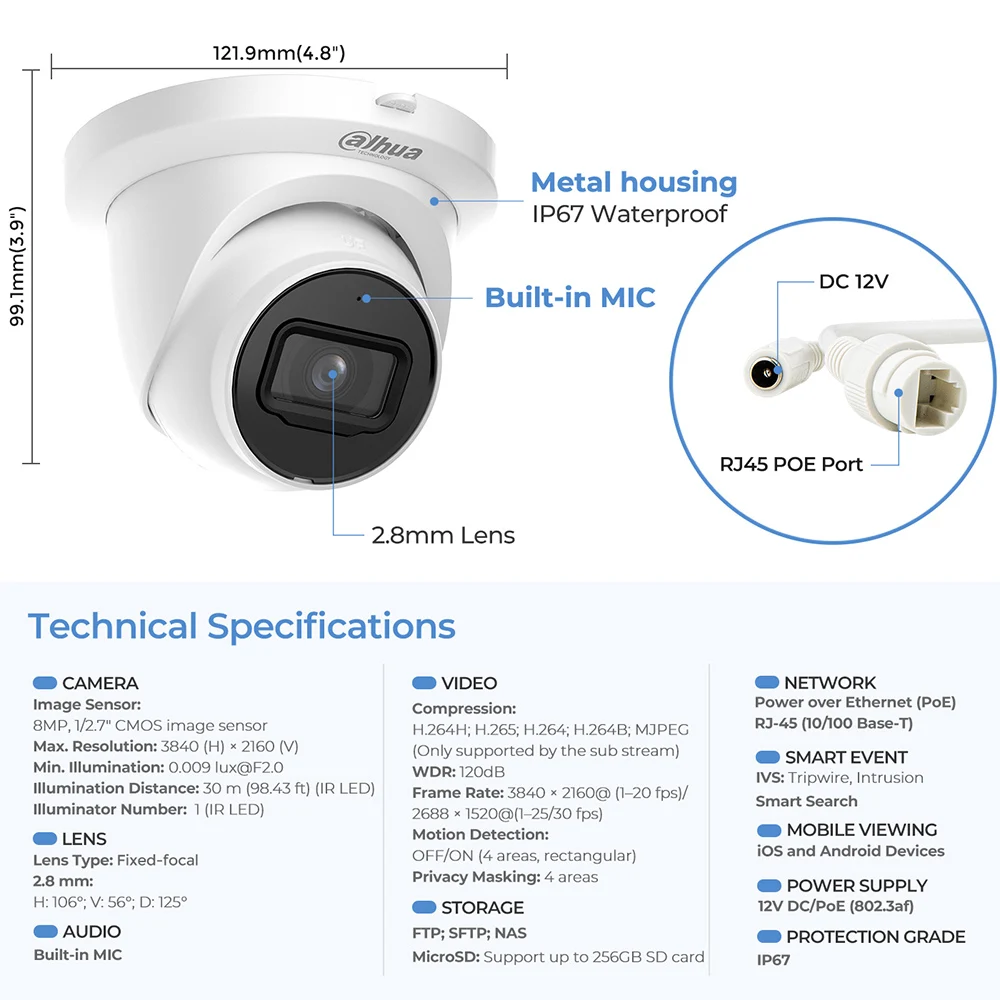 121.9mm(4.8")

99.1mm(3.9")

alhua
TECHNOLOGY

Metal housing
IP67 Waterproof

Built-in MIC

2.8mm Lens

DC 12V

RJ45 POE Port

Technical Specifications

CAMERA
Image Sensor:
8MP, 1/2.7" CMOS image sensor
Max. Resolution: 3840 (H) × 2160 (V)
Min. Illumination: 0.009 lux@F2.0
Illumination Distance: 30 m (98.43 ft) (IR LED)
Illuminator Number: 1 (IR LED)

LENS
Lens Type: Fixed-focal
2.8 mm:
H: 106°; V: 56°; D: 125°

AUDIO
Built-in MIC

VIDEO
Compression:
H.264H; H.265; H.264; H.264B; MJPEG
(Only supported by the sub stream)
WDR: 120dB
Frame Rate: 3840 × 2160@ (1–20 fps)/
2688 × 1520@(1–25/30 fps)
Motion Detection:
OFF/ON (4 areas, rectangular)
Privacy Masking: 4 areas

STORAGE
FTP; SFTP; NAS
MicroSD: Support up to 256GB SD card

NETWORK
Power over Ethernet (PoE)
RJ-45 (10/100 Base-T)

SMART EVENT
IVS: Tripwire, Intrusion
Smart Search

MOBILE VIEWING
iOS and Android Devices

POWER SUPPLY
12V DC/PoE (802.3af)

PROTECTION GRADE
IP67